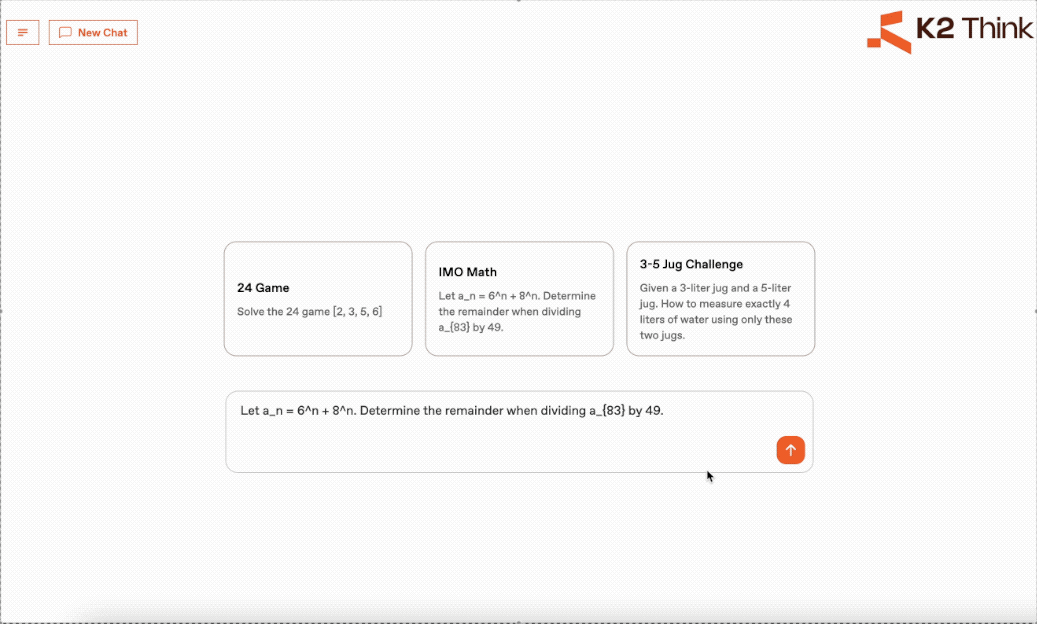 New Chat

K2 Think

24 Game

Solve the 24 game [2, 3, 5, 6]

IMO Math

Let a_n = 6^n + 8^n. Determine the remainder when dividing a_{83} by 49.

3-5 Jug Challenge

Given a 3-liter jug and a 5-liter jug. How to measure exactly 4 liters of water using only these two jugs.

Let a_n = 6^n + 8^n. Determine the remainder when dividing a_{83} by 49.